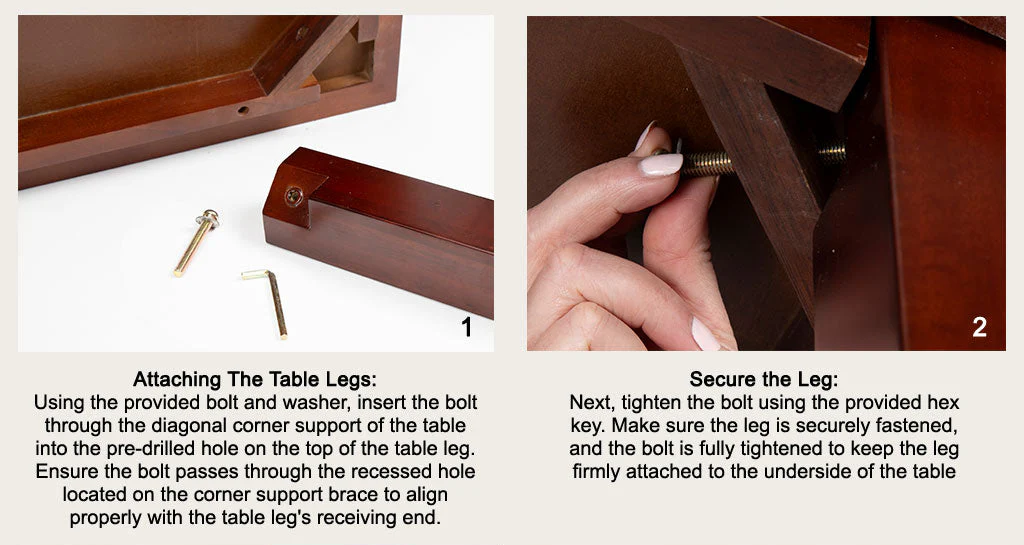 1

Attaching The Table Legs:
Using the provided bolt and washer, insert the bolt through the diagonal corner support of the table into the pre-drilled hole on the top of the table leg. Ensure the bolt passes through the recessed hole located on the corner support brace to align properly with the table leg's receiving end.

2

Secure the Leg:
Next, tighten the bolt using the provided hex key. Make sure the leg is securely fastened, and the bolt is fully tightened to keep the leg firmly attached to the underside of the table